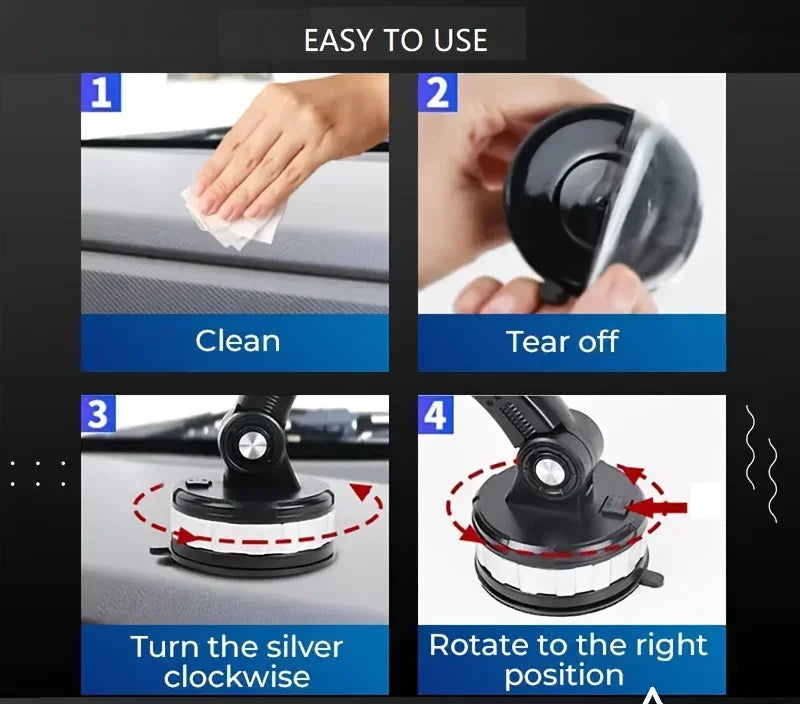 EASY TO USE

1

Clean

2

Tear off

3

Turn the silver clockwise

4

Rotate to the right position